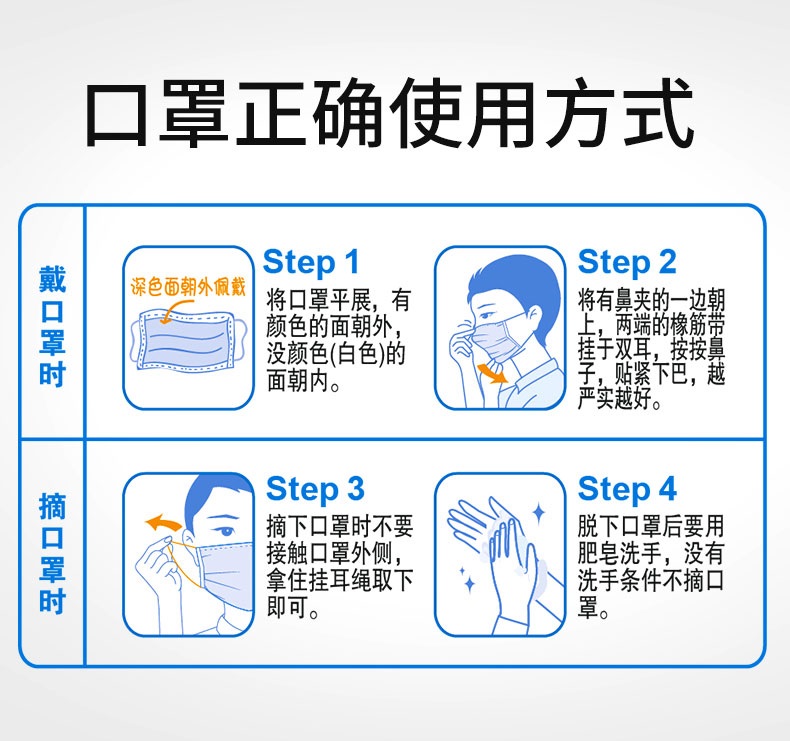 口罩正确使用方式

戴口罩时

深色面朝外佩戴

Step 1
将口罩平展，有颜色的面朝外，没颜色(白色)的面朝内。

Step 2
将有鼻夹的一边朝上，两端的橡筋带挂于双耳，按按鼻子，贴紧下巴，越严实越好。

摘口罩时

Step 3
摘下口罩时不要接触口罩外侧，拿住挂耳绳取下即可。

Step 4
脱下口罩后要用肥皂洗手，没有洗手条件不摘口罩。