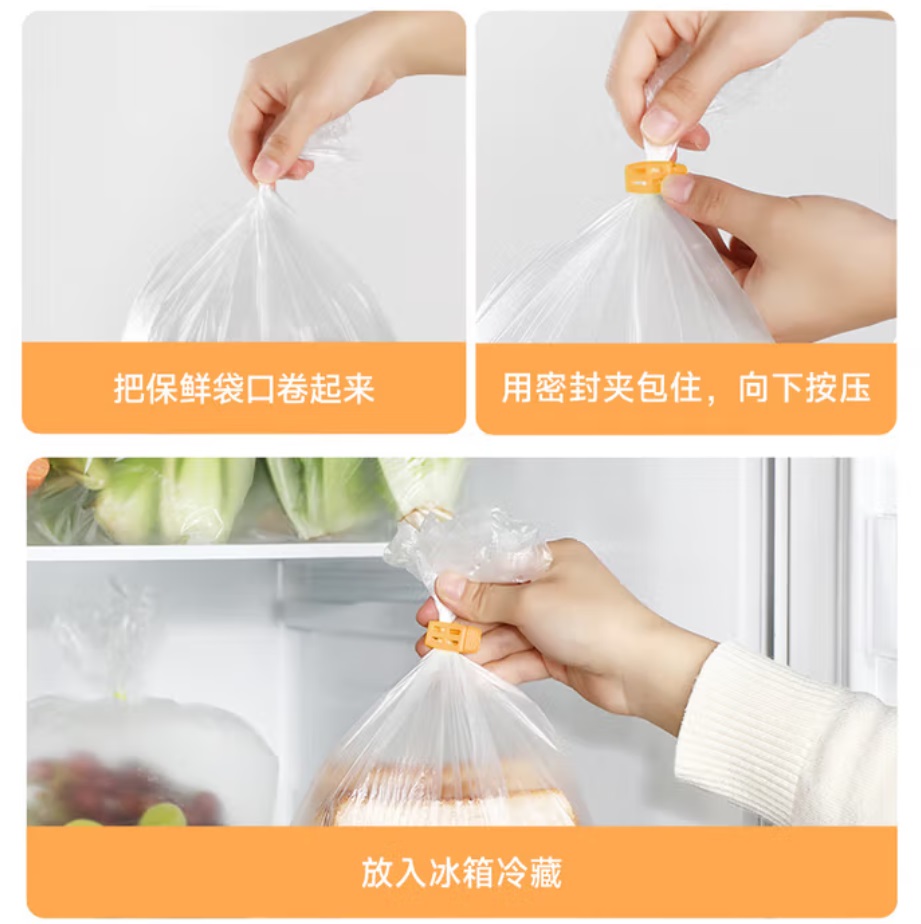 把保鲜袋口卷起来

用密封夹包住，向下按压

放入冰箱冷藏