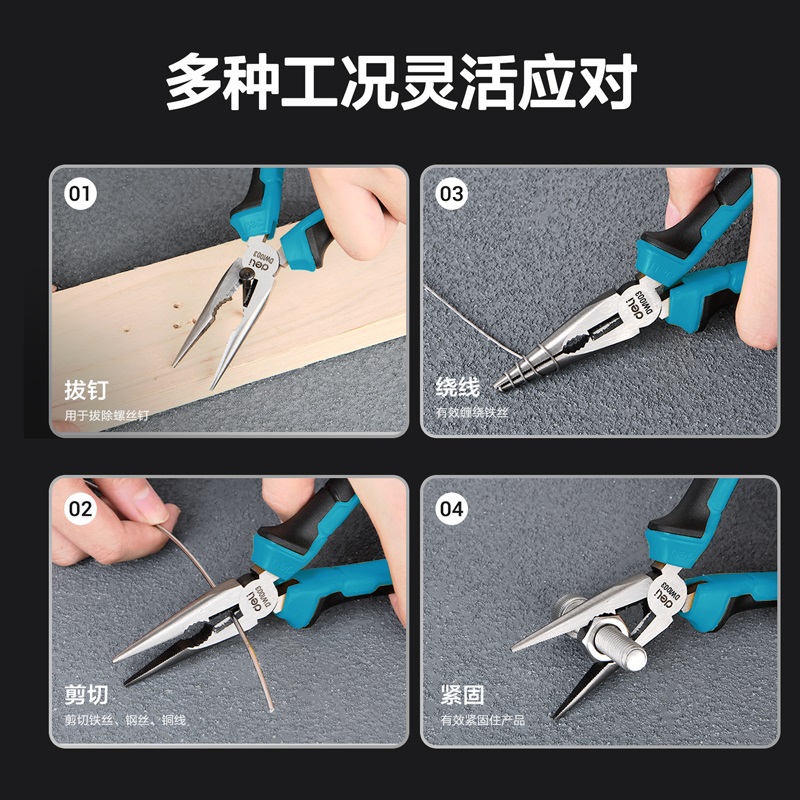 多种工况灵活应对

01
deli DW0003
拔钉
用于拔除螺丝钉

03
deli DW0003
绕线
有效缠绕铁丝

02
deli DW0003
剪切
剪切铁丝、钢丝、铜线

04
deli DW0003
紧固
有效紧固住产品